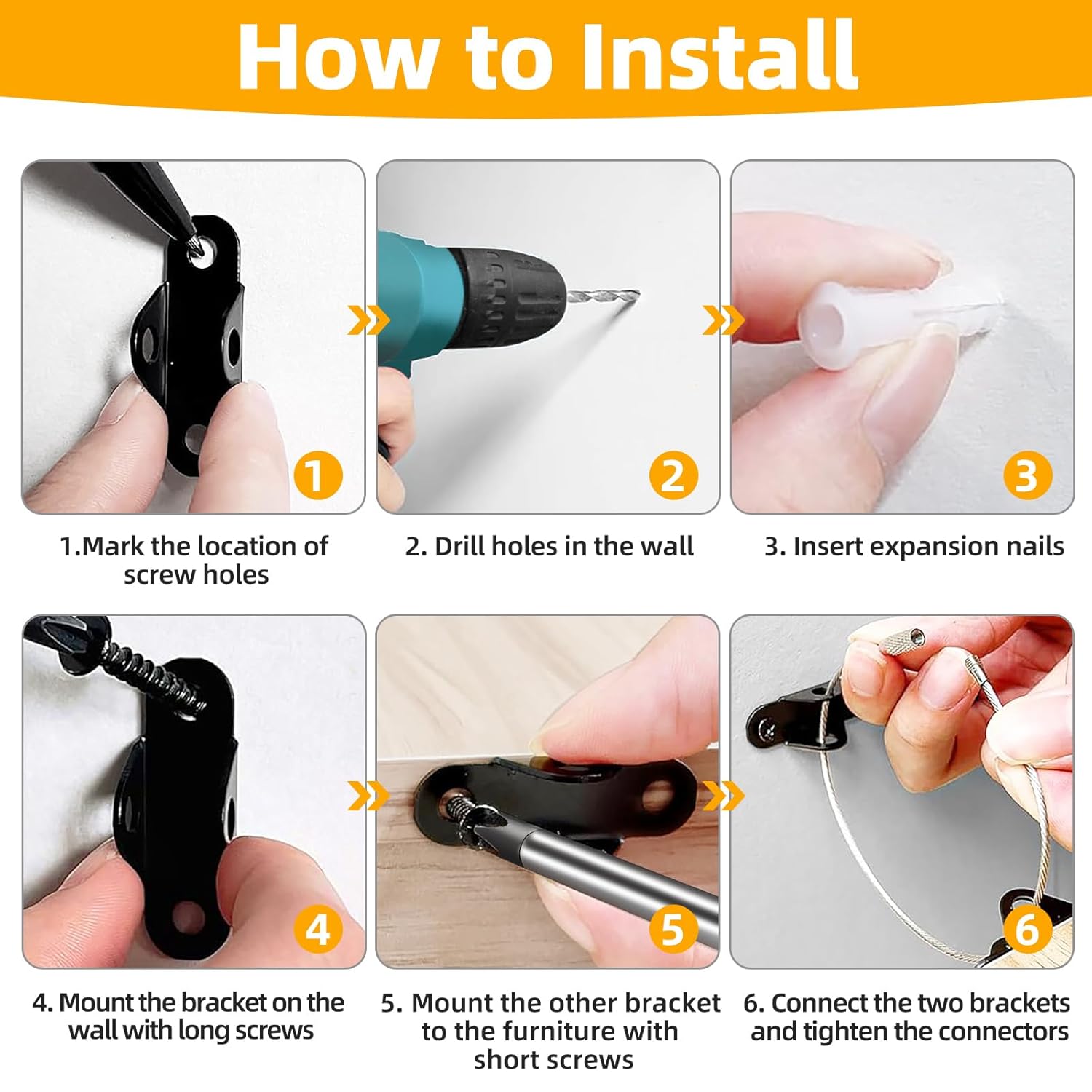 How to Install

1

2

3

1.Mark the location of screw holes

2. Drill holes in the wall

3. Insert expansion nails

4

5

6

4. Mount the bracket on the wall with long screws

5. Mount the other bracket to the furniture with short screws

6. Connect the two brackets and tighten the connectors