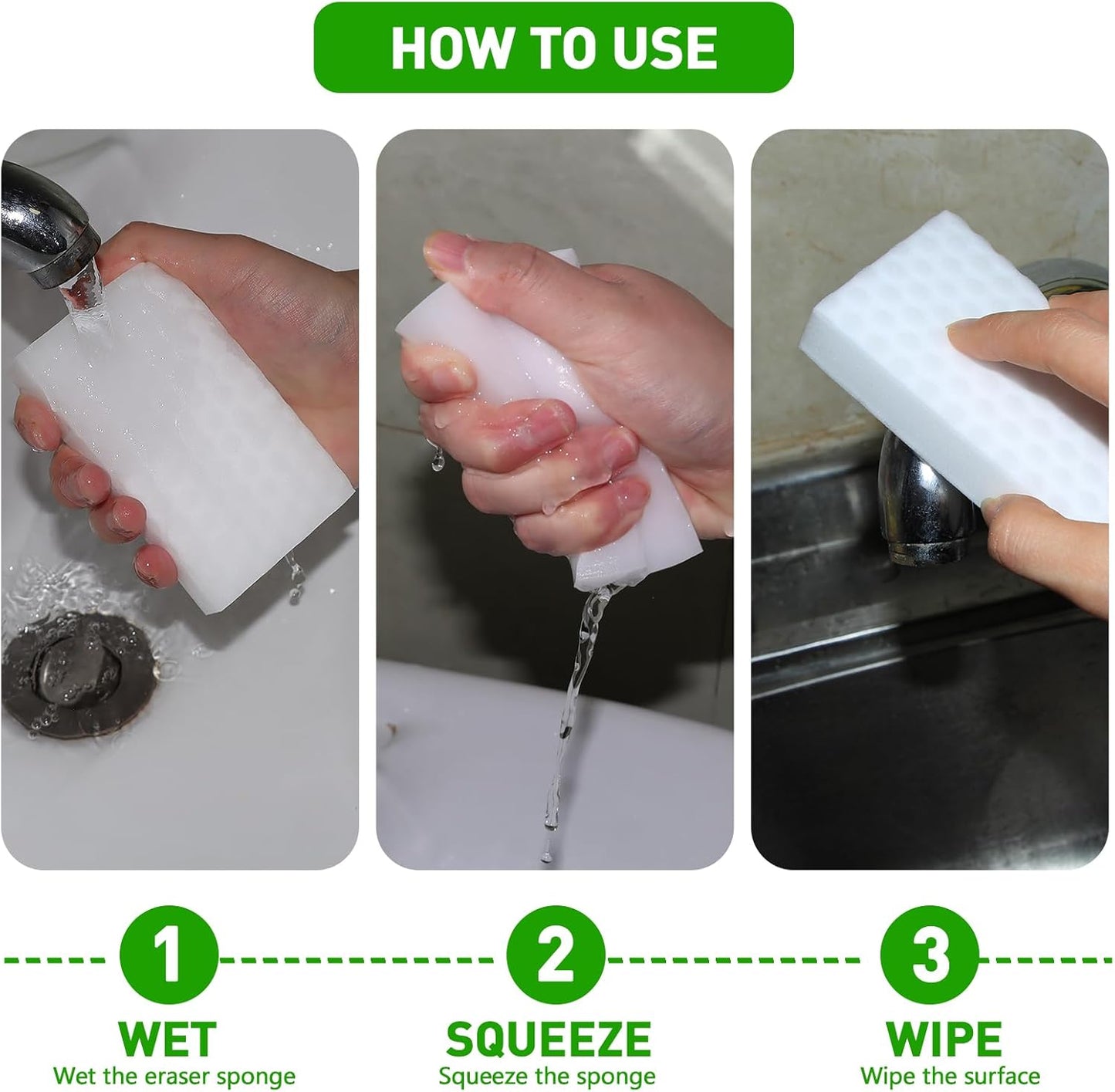 HOW TO USE

1
WET
Wet the eraser sponge

2
SQUEEZE
Squeeze the sponge

3
WIPE
Wipe the surface