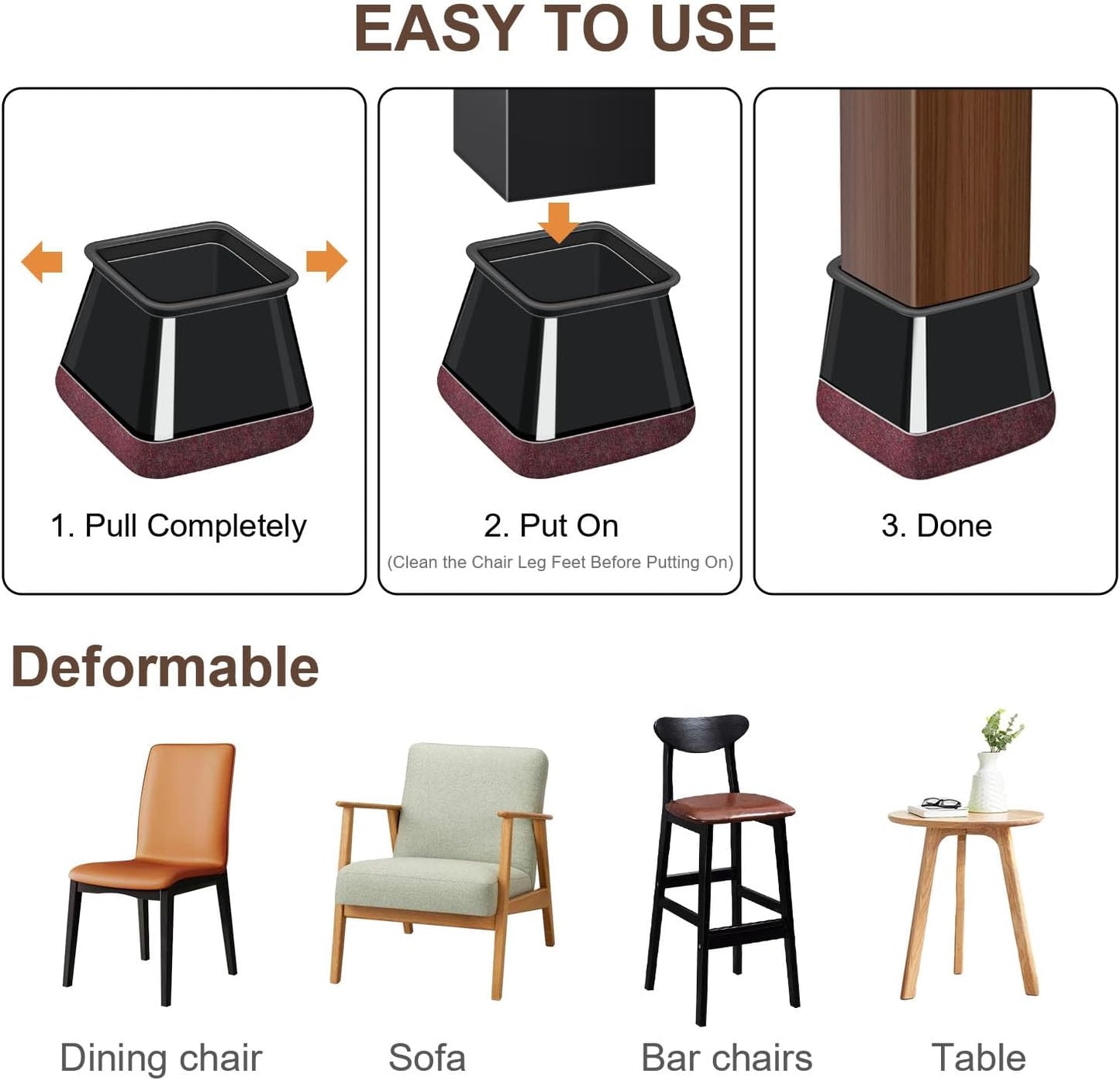 EASY TO USE

1. Pull Completely

2. Put On
(Clean the Chair Leg Feet Before Putting On)

3. Done

Deformable

Dining chair

Sofa

Bar chairs

Table