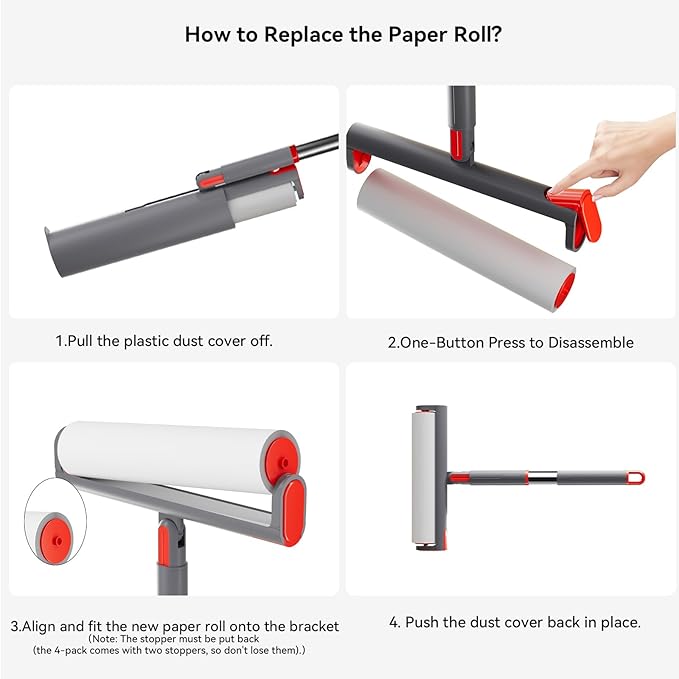 How to Replace the Paper Roll?

1.Pull the plastic dust cover off.

2.One-Button Press to Disassemble

3.Align and fit the new paper roll onto the bracket
(Note: The stopper must be put back
(the 4-pack comes with two stoppers, so don't lose them).)

4. Push the dust cover back in place.