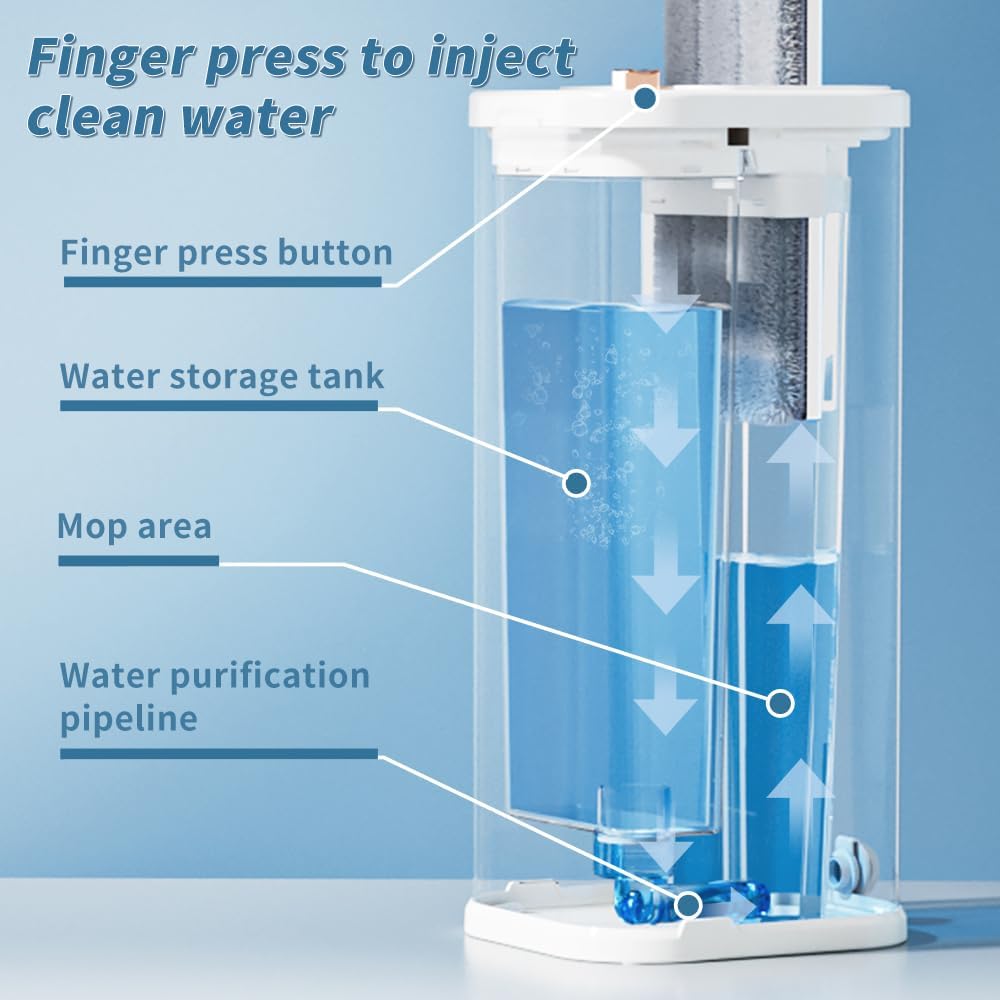 Finger press to inject clean water

Finger press button

Water storage tank

Mop area

Water purification pipeline