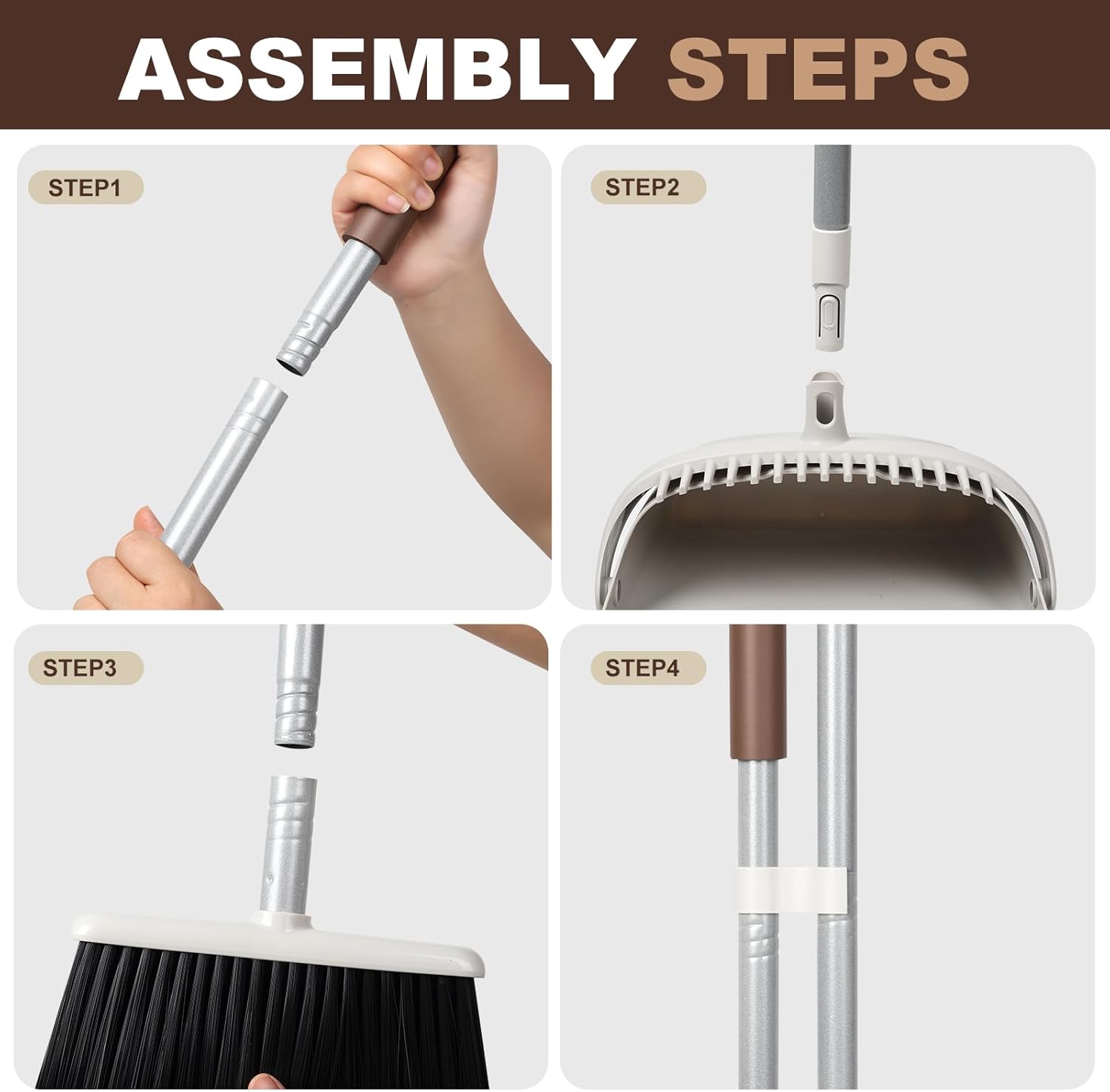 ASSEMBLY STEPS

STEP1

STEP2

STEP3

STEP4