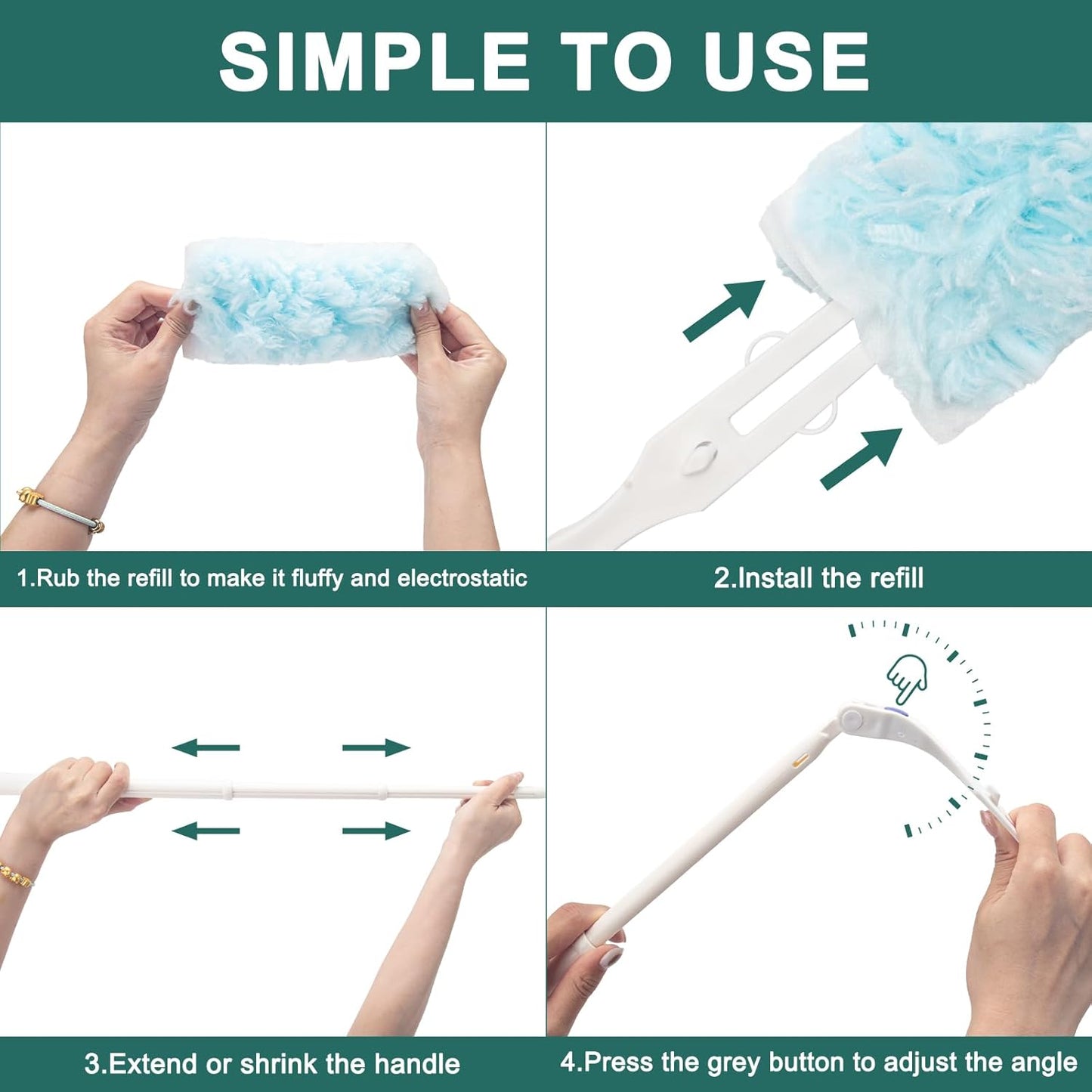 SIMPLE TO USE

1.Rub the refill to make it fluffy and electrostatic

2.Install the refill

3.Extend or shrink the handle

4.Press the grey button to adjust the angle