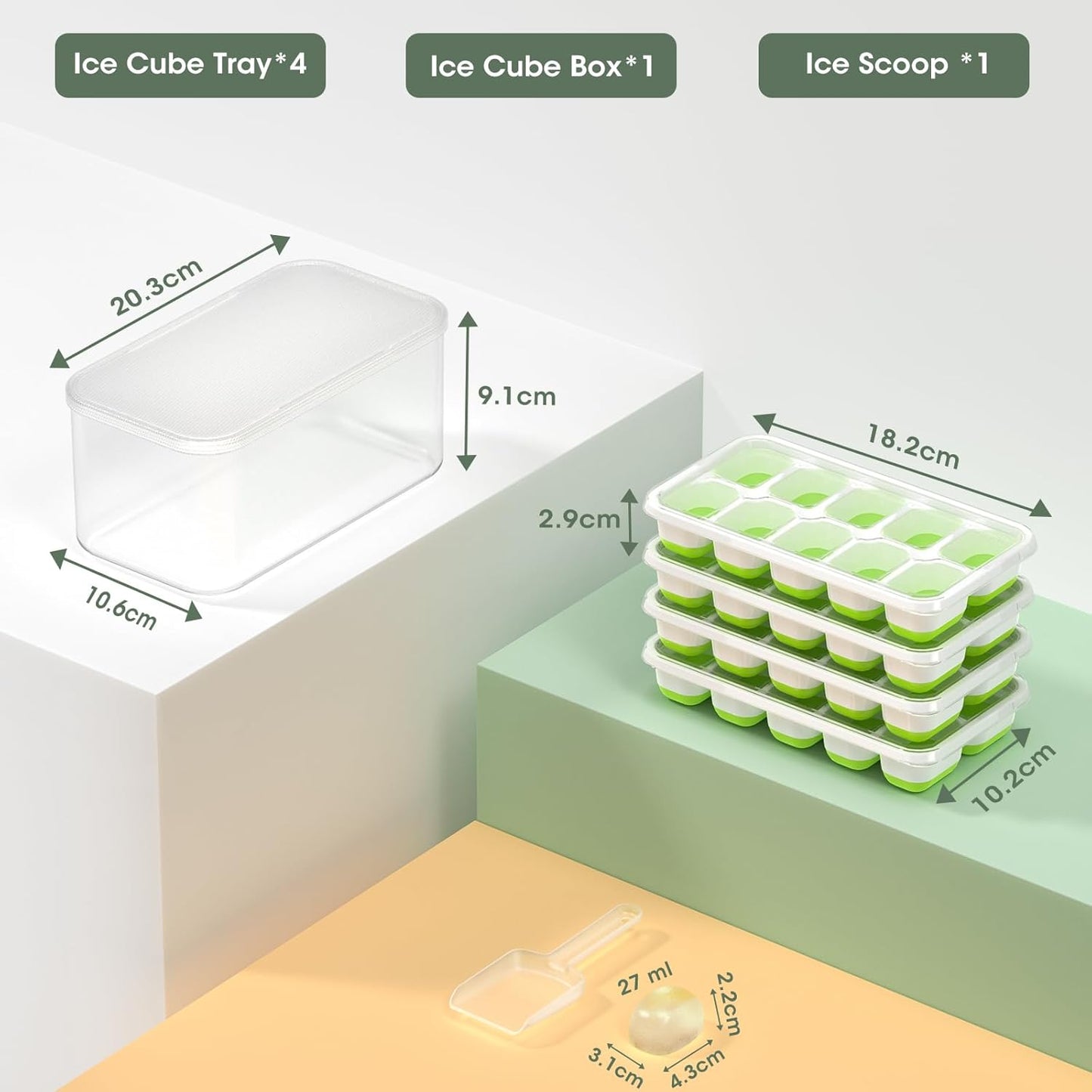 Ice Cube Tray*4

Ice Cube Box*1

Ice Scoop *1

20.3cm

9.1cm

10.6cm

18.2cm

2.9cm

10.2cm

27 ml

2.2cm

3.1cm

4.3cm