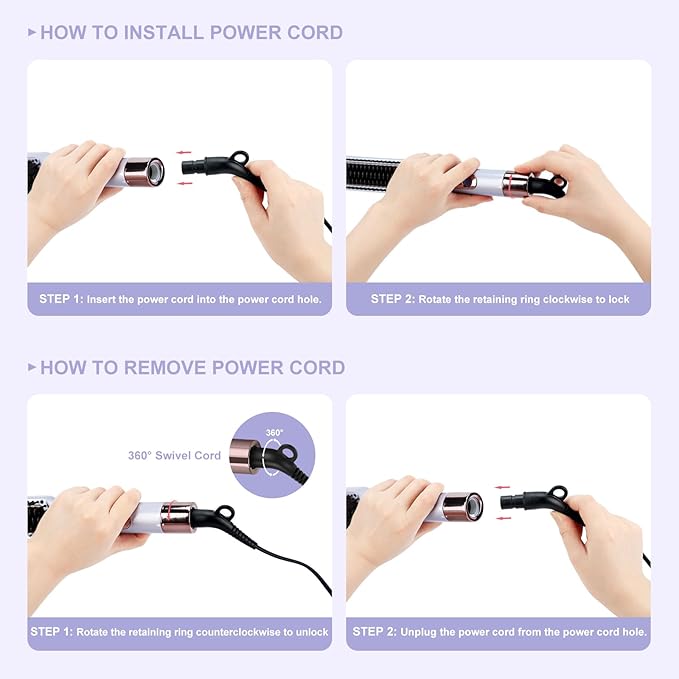 HOW TO INSTALL POWER CORD

STEP 1: Insert the power cord into the power cord hole.

STEP 2: Rotate the retaining ring clockwise to lock

HOW TO REMOVE POWER CORD

360° Swivel Cord

360°

STEP 1: Rotate the retaining ring counterclockwise to unlock

STEP 2: Unplug the power cord from the power cord hole.