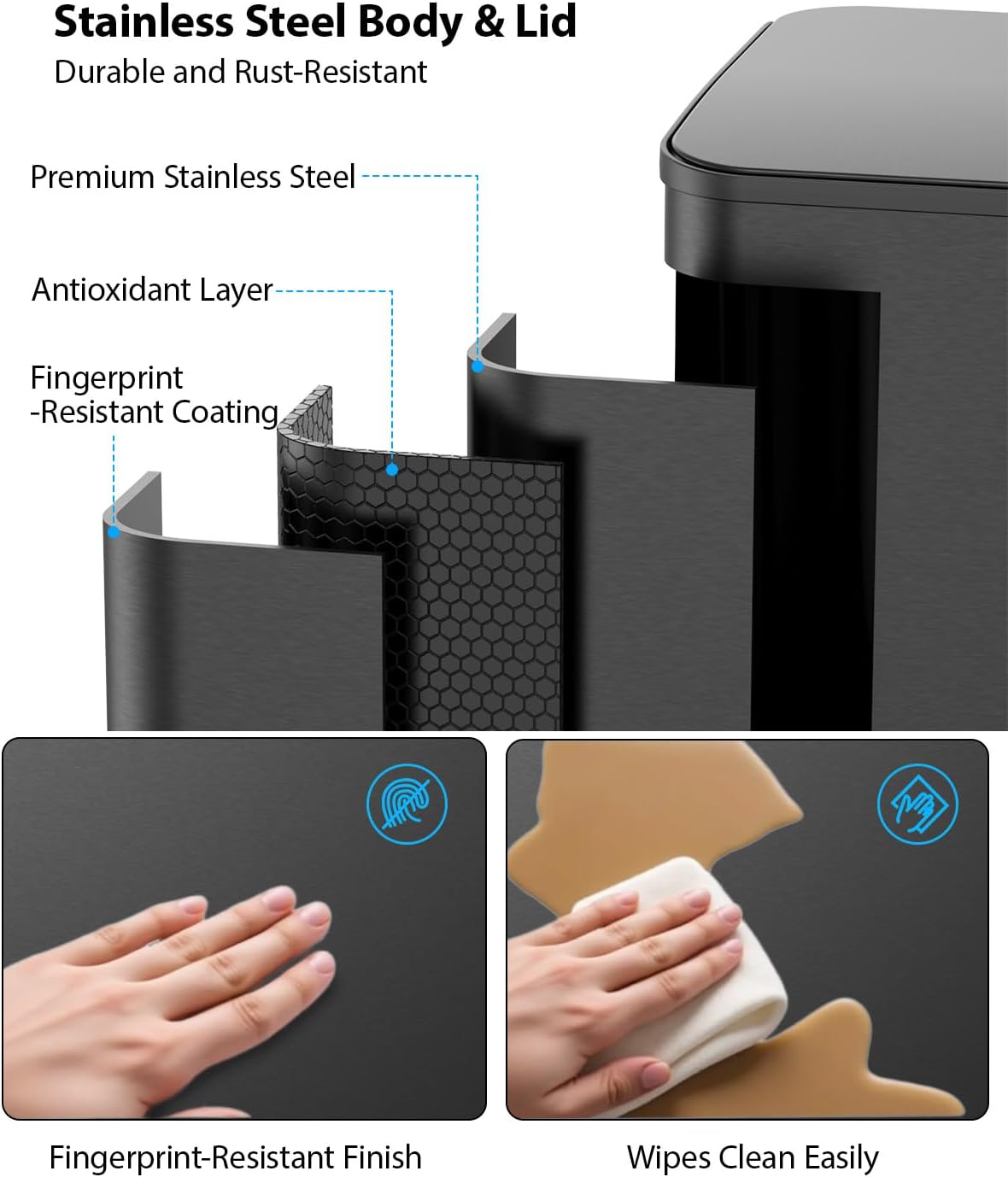 Stainless Steel Body & Lid
Durable and Rust-Resistant

Premium Stainless Steel

Antioxidant Layer

Fingerprint
-Resistant Coating

Fingerprint-Resistant Finish

Wipes Clean Easily