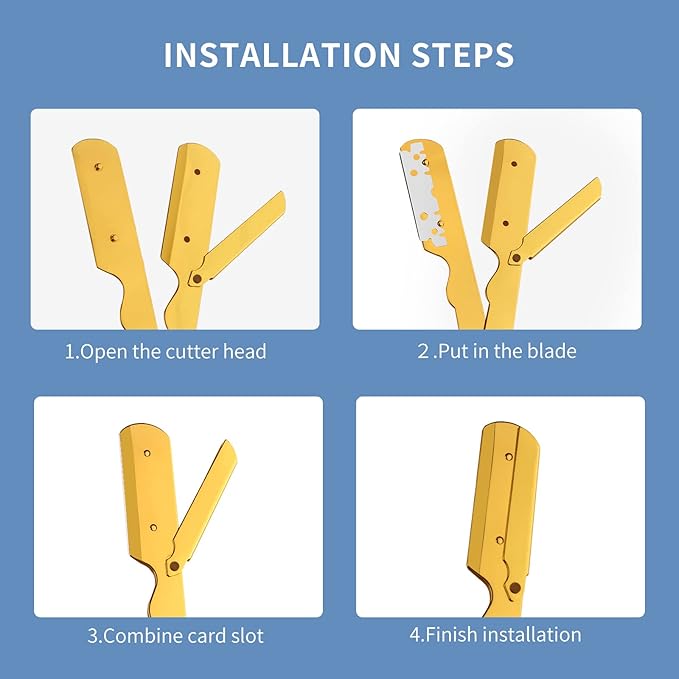 INSTALLATION STEPS

1.Open the cutter head

2 .Put in the blade

3.Combine card slot

4.Finish installation