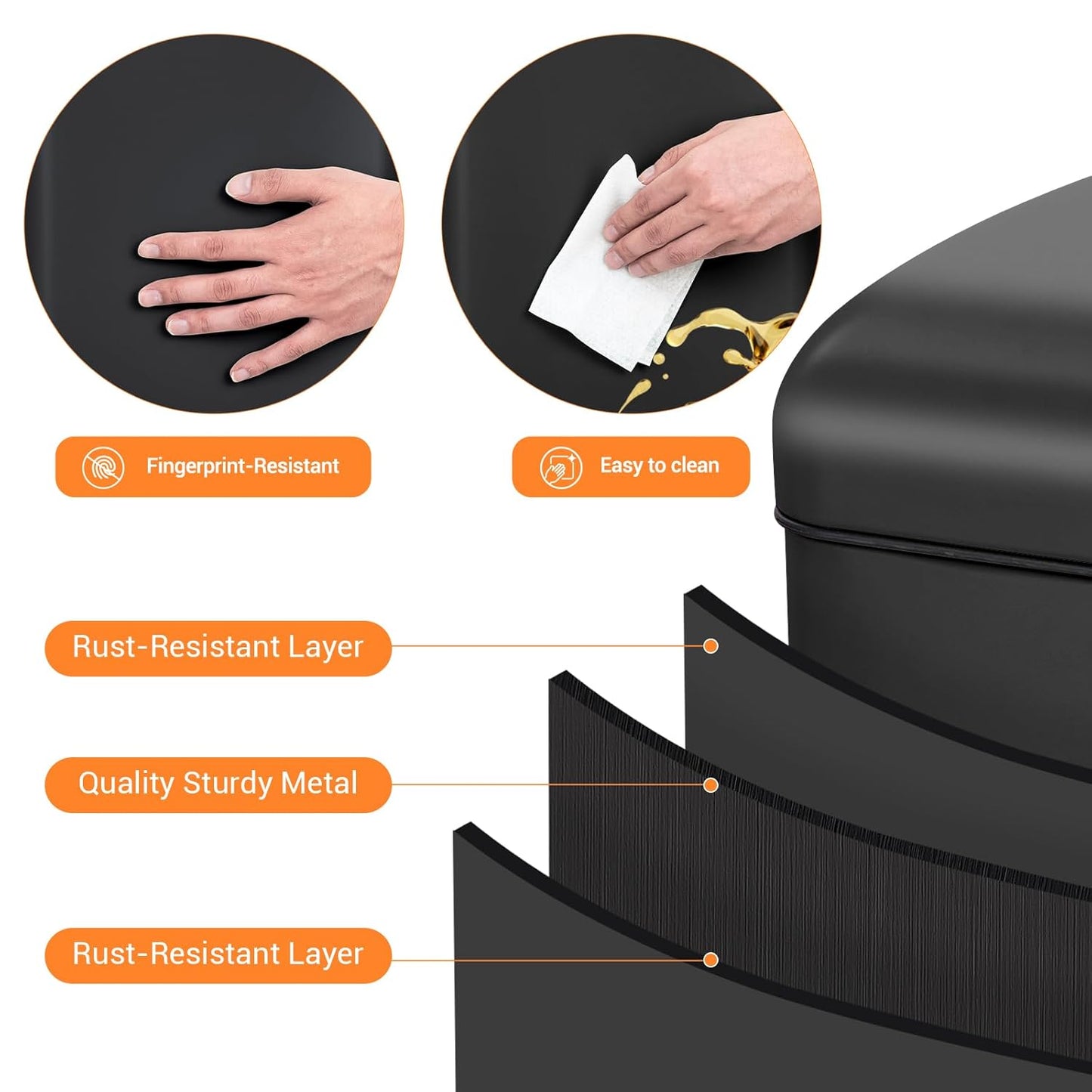 Fingerprint-Resistant

Easy to clean

Rust-Resistant Layer

Quality Sturdy Metal

Rust-Resistant Layer