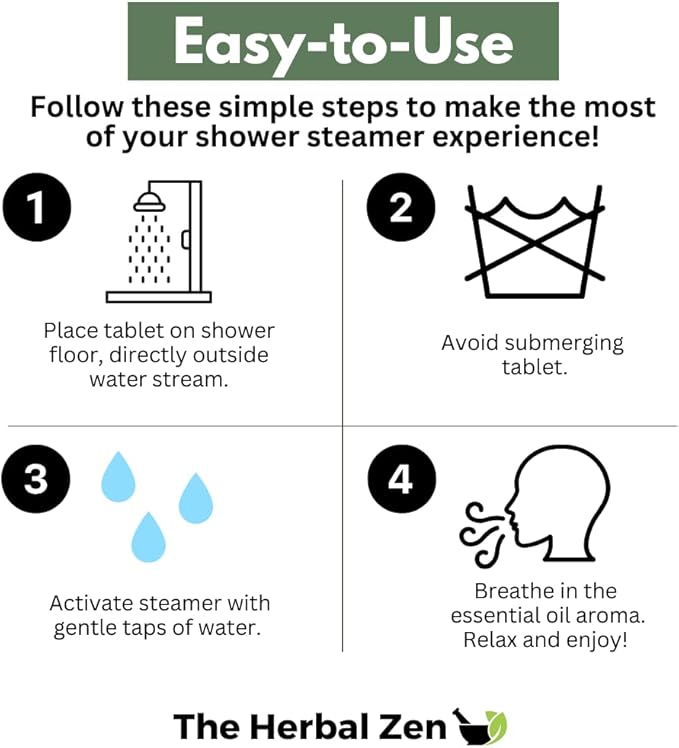 Easy-to-Use

Follow these simple steps to make the most of your shower steamer experience!

1

Place tablet on shower floor, directly outside water stream.

2

Avoid submerging tablet.

3

Activate steamer with gentle taps of water.

4

Breathe in the essential oil aroma. Relax and enjoy!

The Herbal Zen