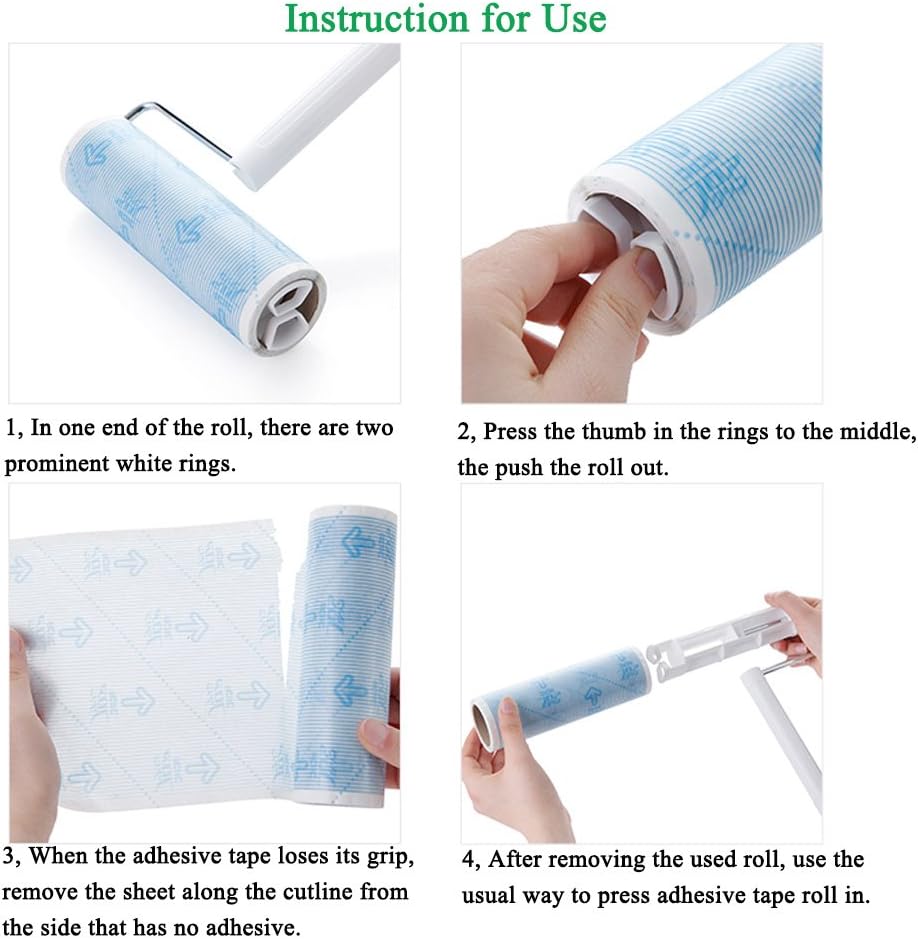 Instruction for Use

1, In one end of the roll, there are two prominent white rings.

2, Press the thumb in the rings to the middle, the push the roll out.

3, When the adhesive tape loses its grip, remove the sheet along the cutline from the side that has no adhesive.

4, After removing the used roll, use the usual way to press adhesive tape roll in.