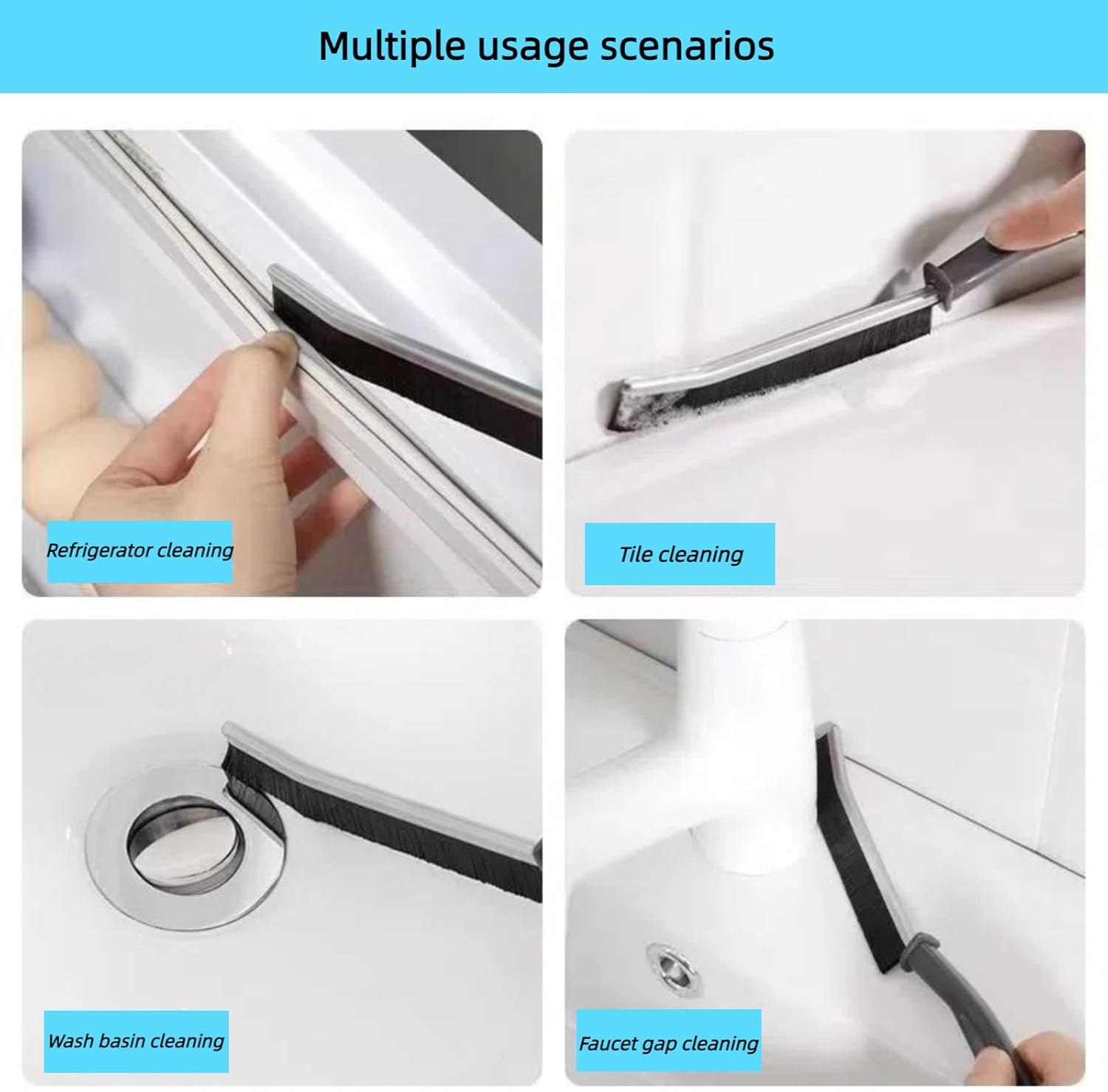 Multiple usage scenarios

Refrigerator cleaning

Tile cleaning

Wash basin cleaning

Faucet gap cleaning