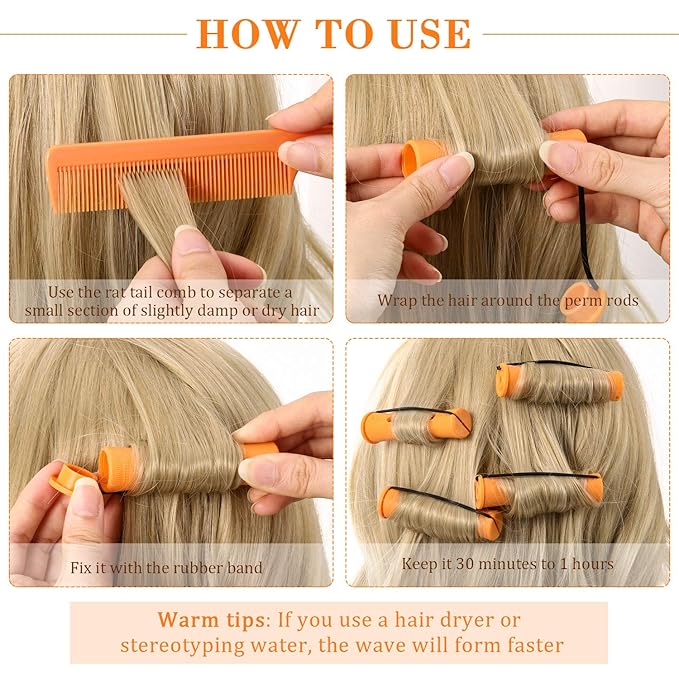 HOW TO USE

Use the rat tail comb to separate a small section of slightly damp or dry hair

Wrap the hair around the perm rods

Fix it with the rubber band

Keep it 30 minutes to 1 hours

Warm tips: If you use a hair dryer or stereotyping water, the wave will form faster