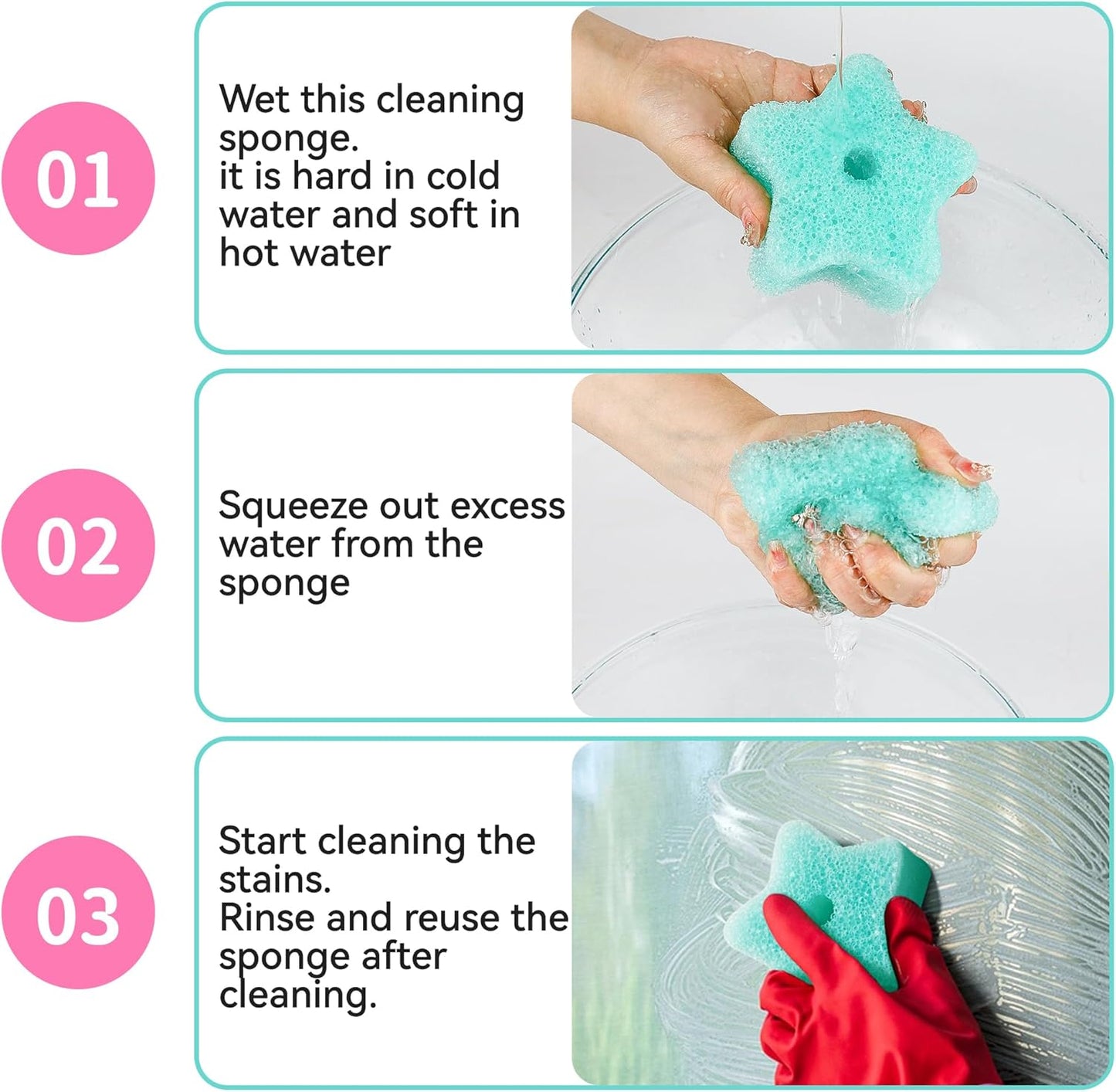 01

Wet this cleaning sponge.
it is hard in cold water and soft in hot water

02

Squeeze out excess water from the sponge

03

Start cleaning the stains.
Rinse and reuse the sponge after cleaning.