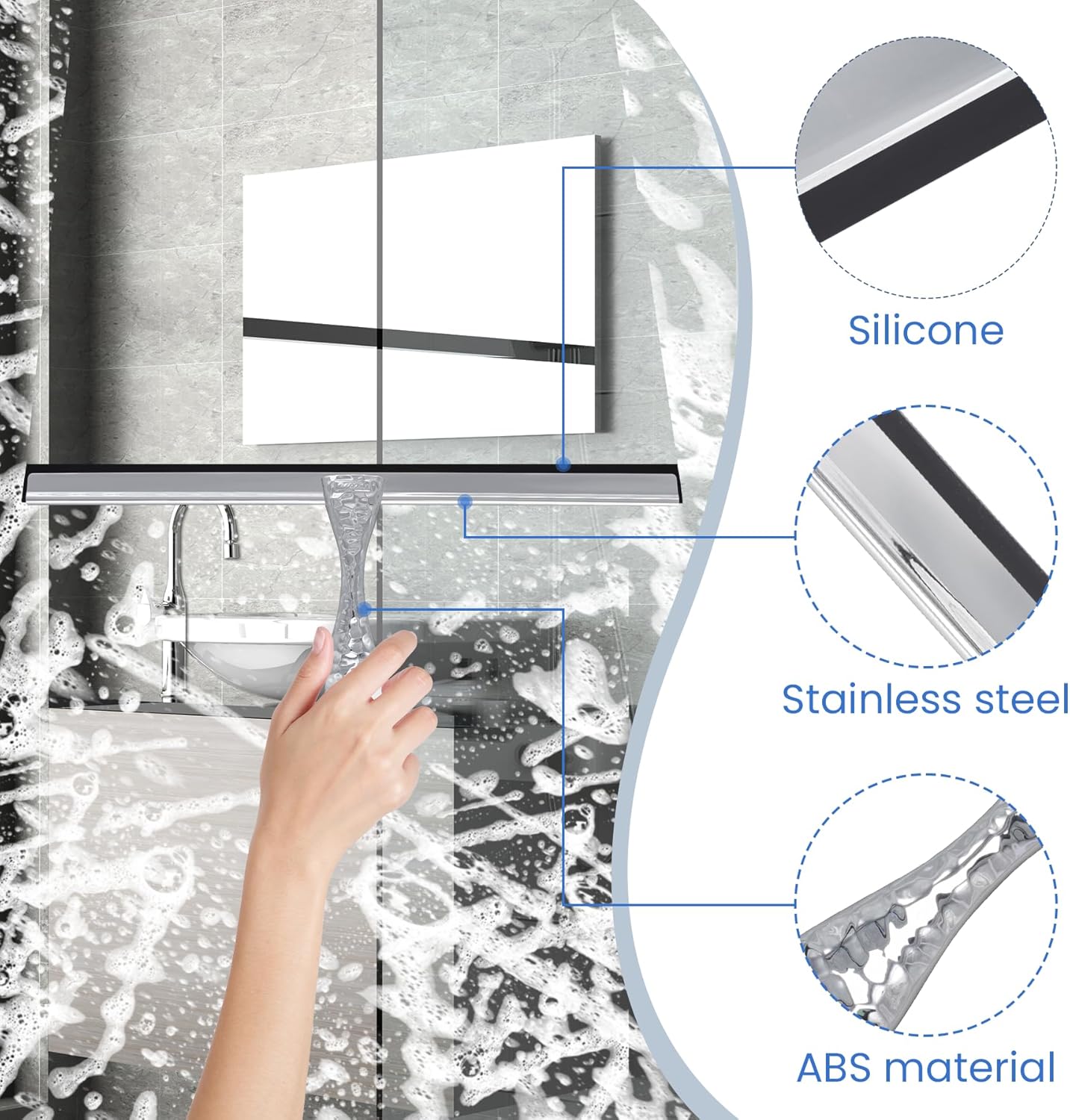 Silicone

Stainless steel

ABS material