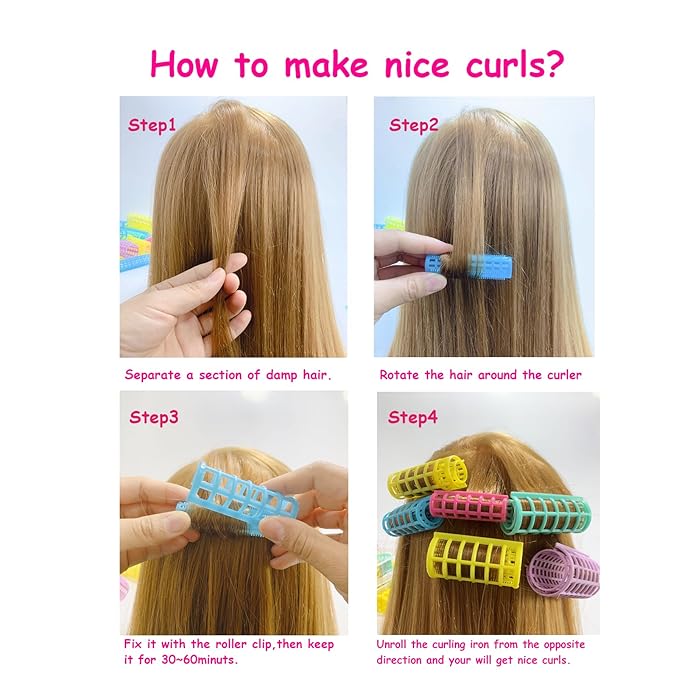 How to make nice curls?

Step1

Separate a section of damp hair.

Step2

Rotate the hair around the curler

Step3

Fix it with the roller clip,then keep it for 30~60minuts.

Step4

Unroll the curling iron from the opposite direction and your will get nice curls.