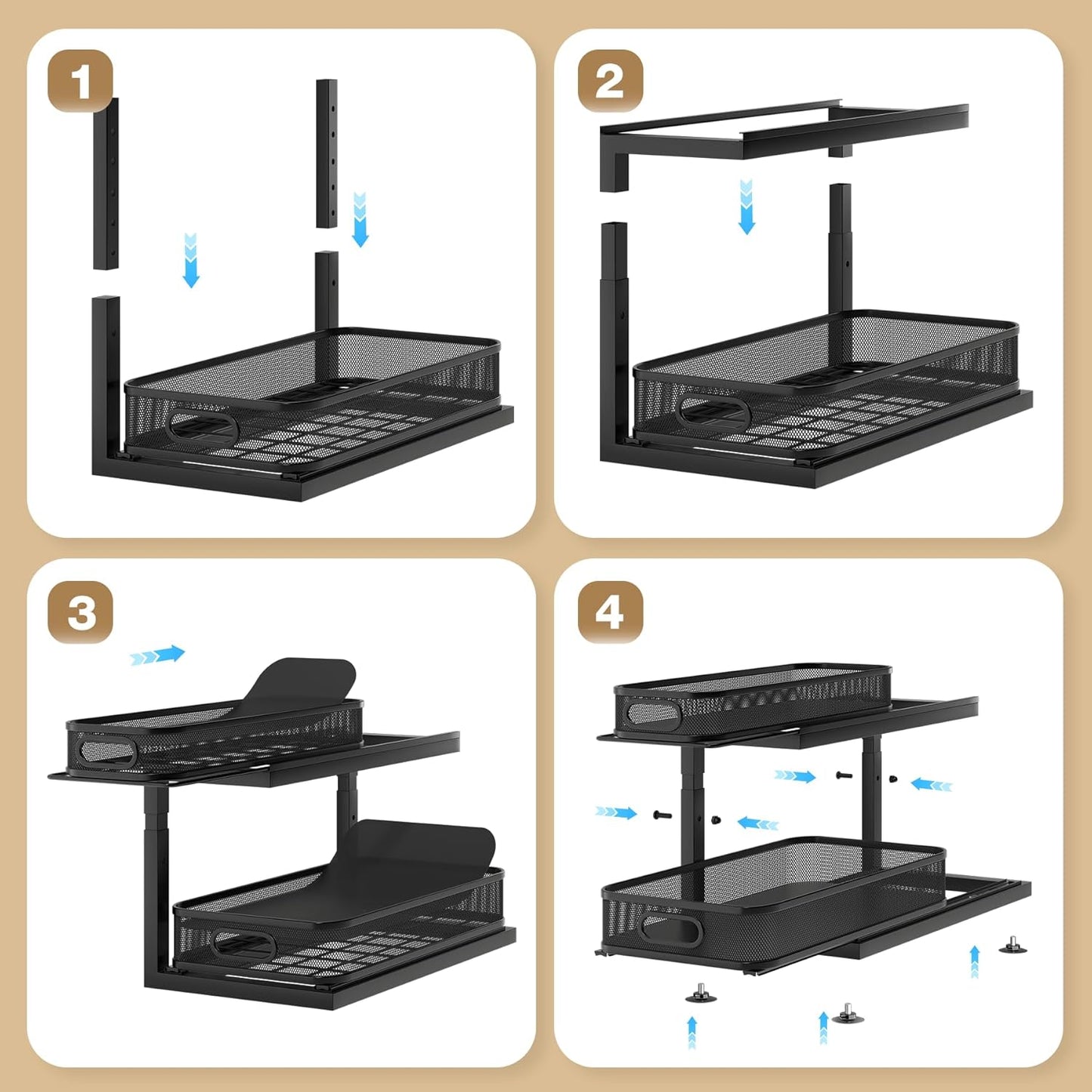 1

2

3

4