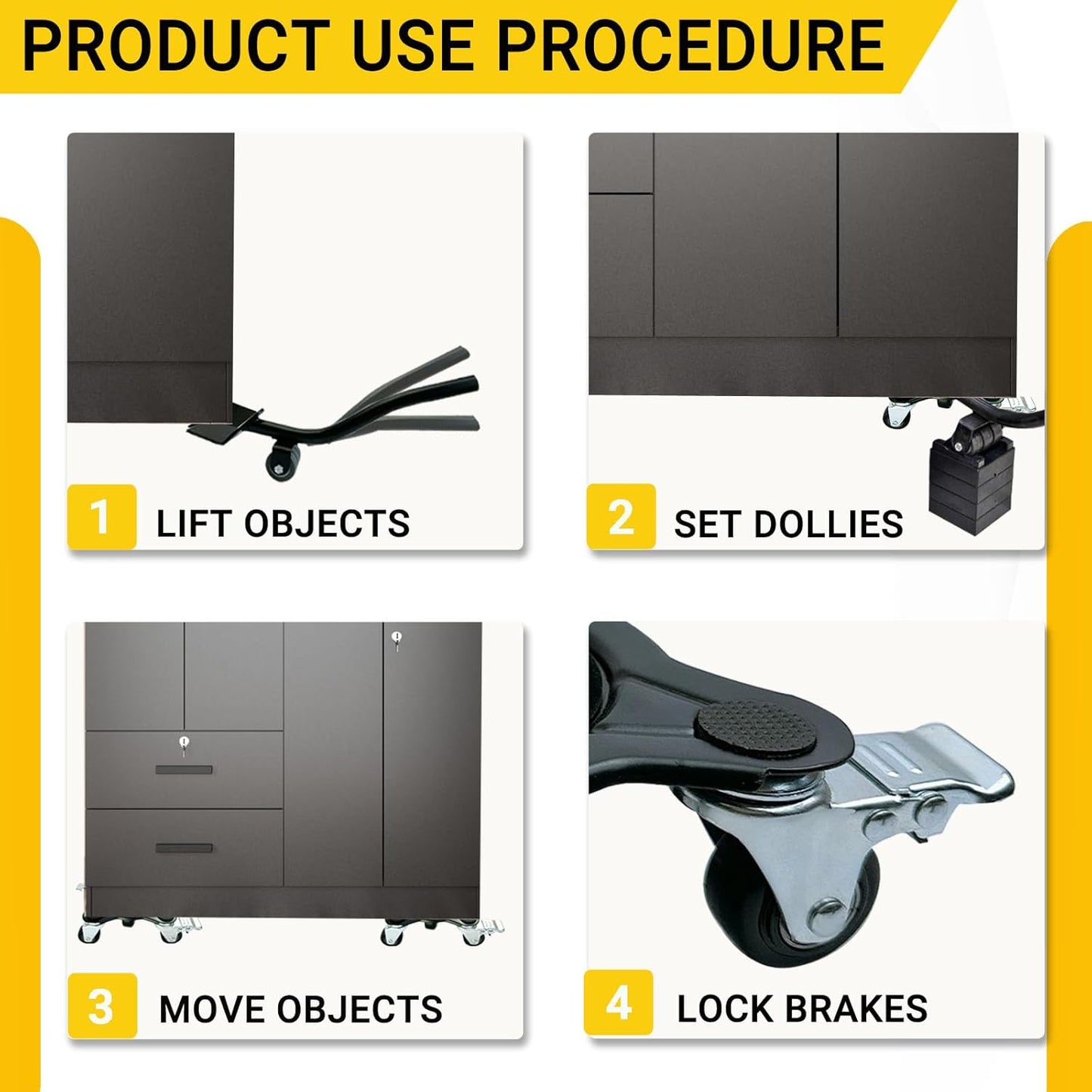 PRODUCT USE PROCEDURE

1 LIFT OBJECTS

2 SET DOLLIES

3 MOVE OBJECTS

4 LOCK BRAKES