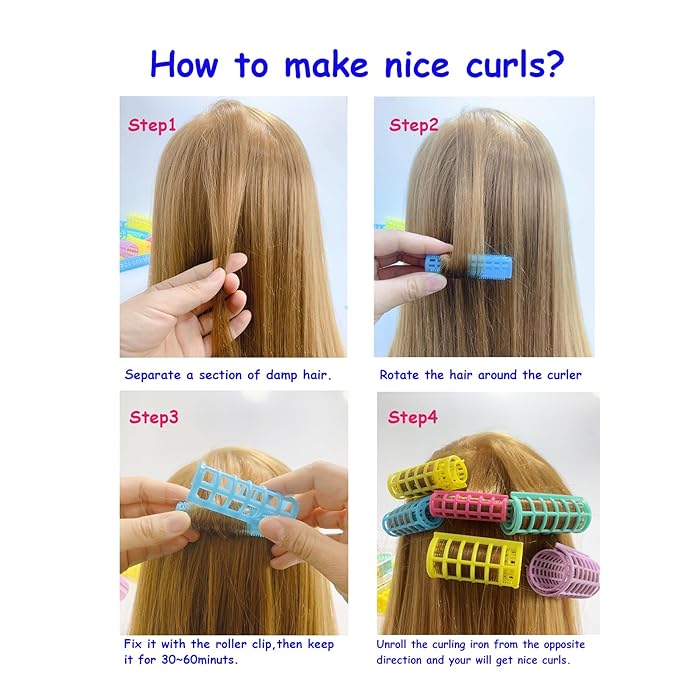 How to make nice curls?

Step1

Separate a section of damp hair.

Step2

Rotate the hair around the curler

Step3

Fix it with the roller clip,then keep it for 30~60minuts.

Step4

Unroll the curling iron from the opposite direction and your will get nice curls.