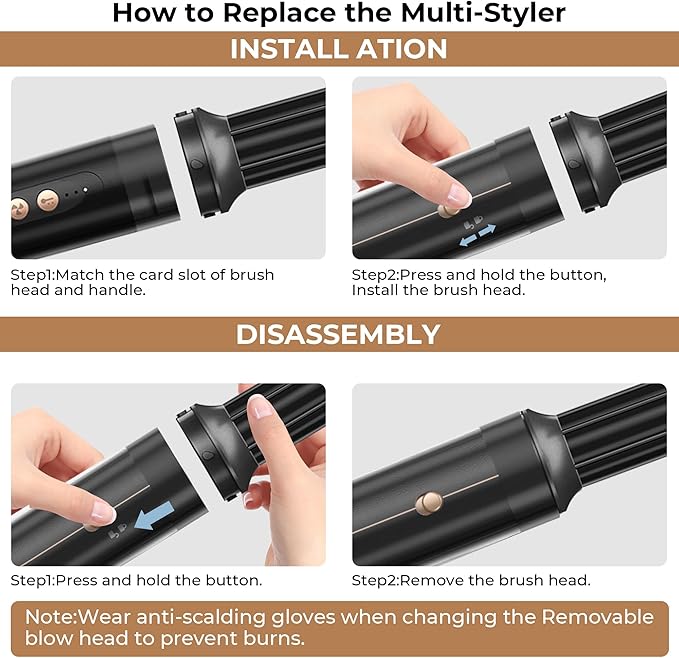 How to Replace the Multi-Styler

INSTALL ATION

Step1:Match the card slot of brush head and handle.

Step2:Press and hold the button, Install the brush head.

DISASSEMBLY

Step1:Press and hold the button.

Step2:Remove the brush head.

Note:Wear anti-scalding gloves when changing the Removable blow head to prevent burns.