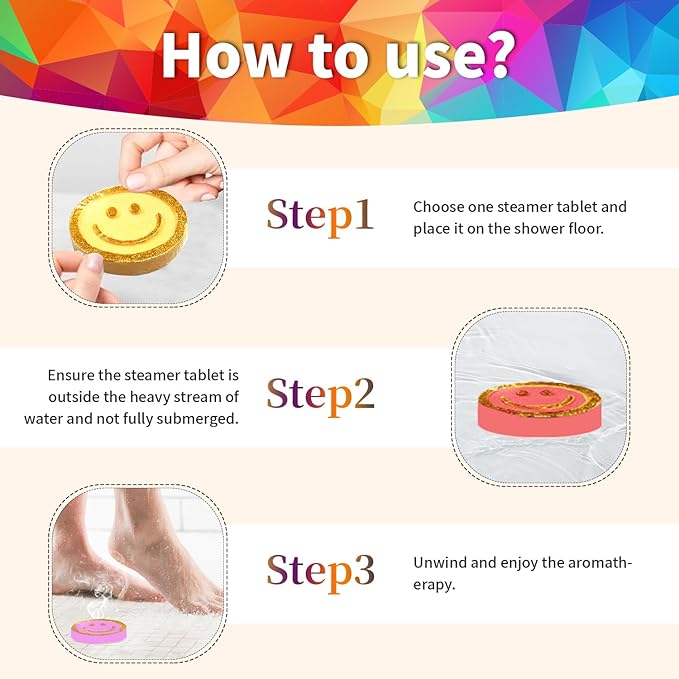 How to use?

Step1

Choose one steamer tablet and place it on the shower floor.

Ensure the steamer tablet is outside the heavy stream of water and not fully submerged.

Step2

Step3

Unwind and enjoy the aromatherapy.